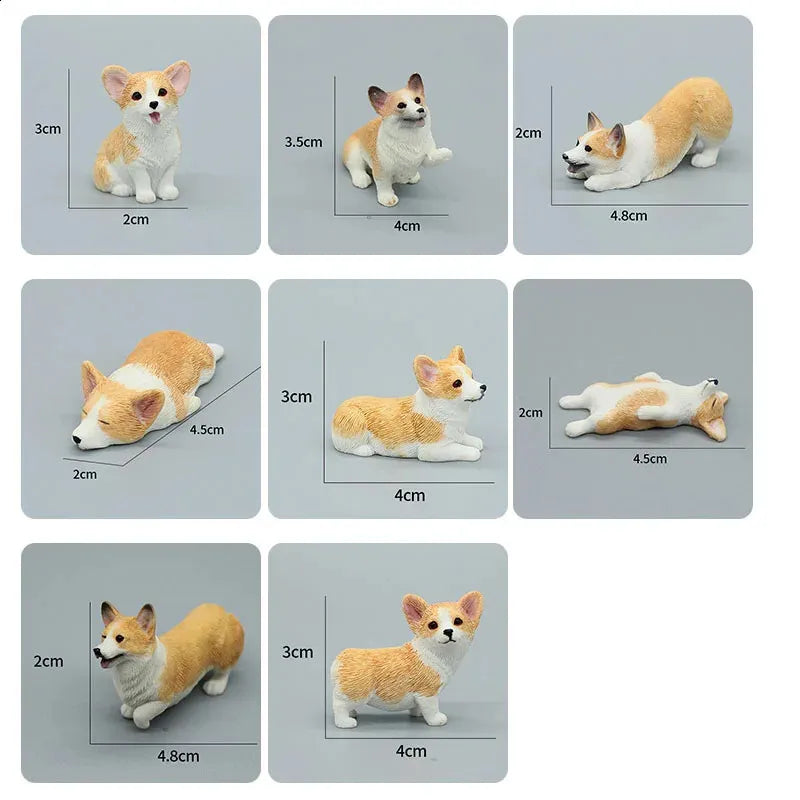 3cm
2cm

3.5cm
4cm

2cm
4.8cm

4.5cm
2cm

3cm
4cm

2cm
4.5cm

2cm
4.8cm

3cm
4cm